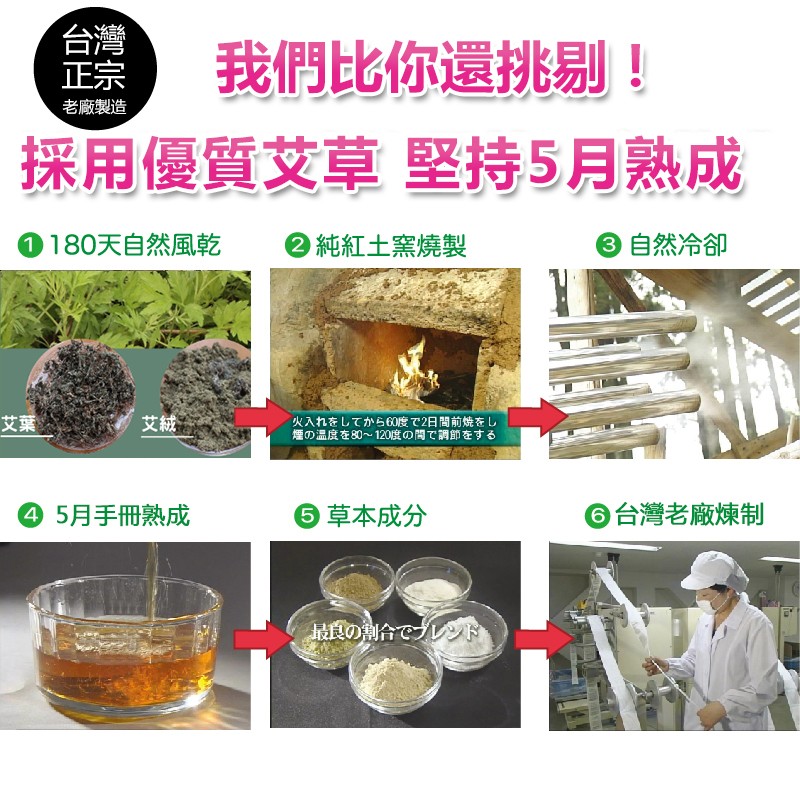 台灣
正宗
老廠製造

我們比你還挑剔！

採用優質艾草 堅持5月熟成

❶ 180天自然風乾

艾葉

艾絨

❷ 純紅土窯燒製

火入れをしてから60度で2日間前焼をし
煙の温度を80～120度の間で調節をする

❸ 自然冷卻

❹ 5月手冊熟成

❺ 草本成分

最良の割合でブレンド

❻ 台灣老廠煉制